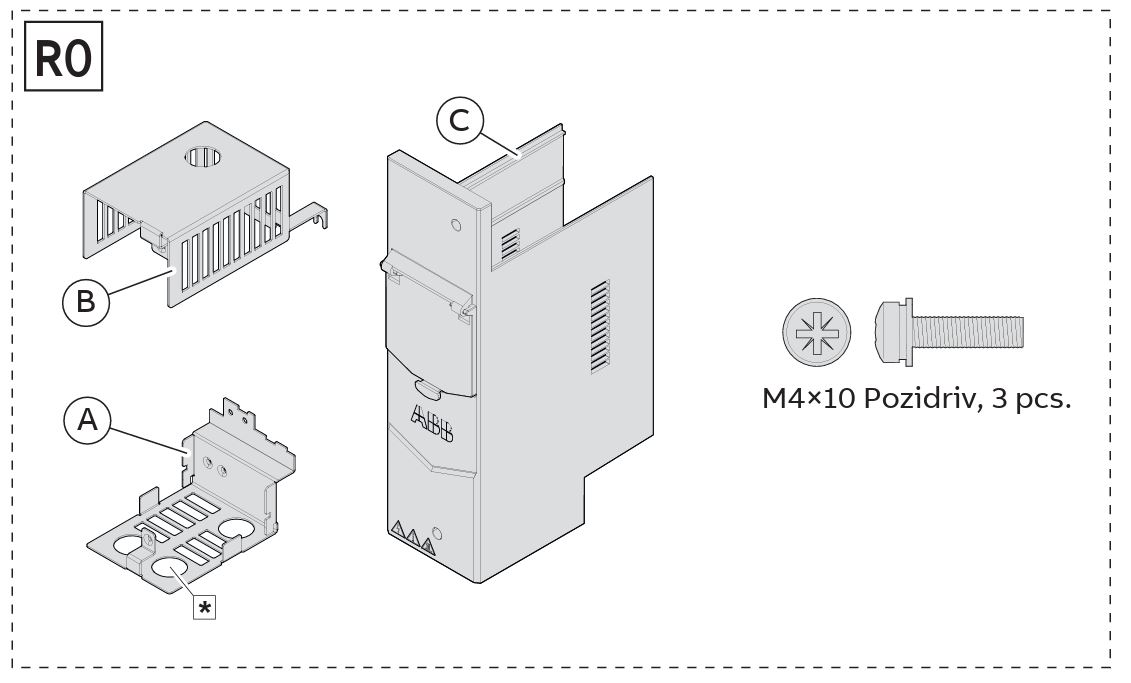 R0

C

B

A

*

ABB

M4×10 Pozidriv, 3 pcs.