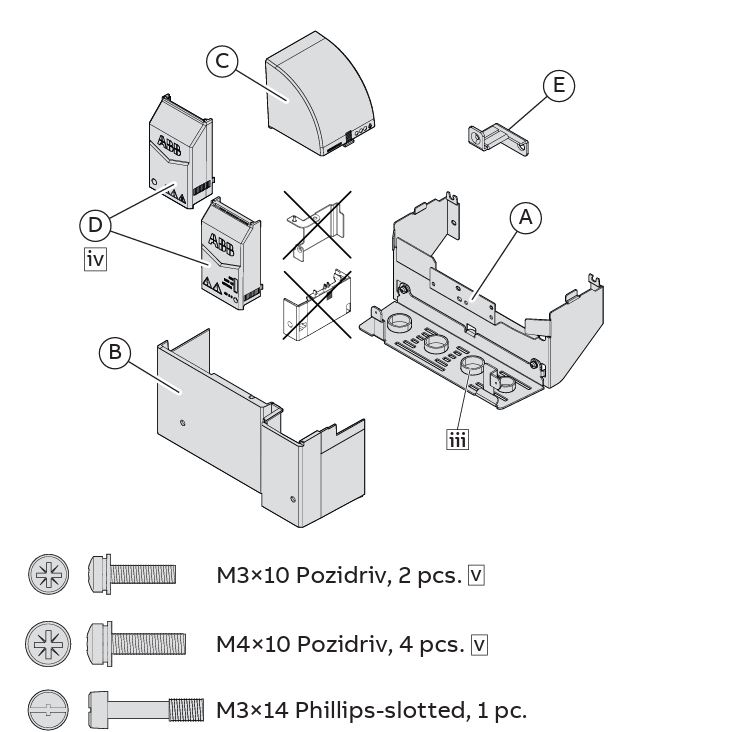 C

E

ABB

D

iv

ABB

A

B

iii

M3×10 Pozidriv, 2 pcs. v

M4×10 Pozidriv, 4 pcs. v

M3×14 Phillips-slotted, 1 pc.